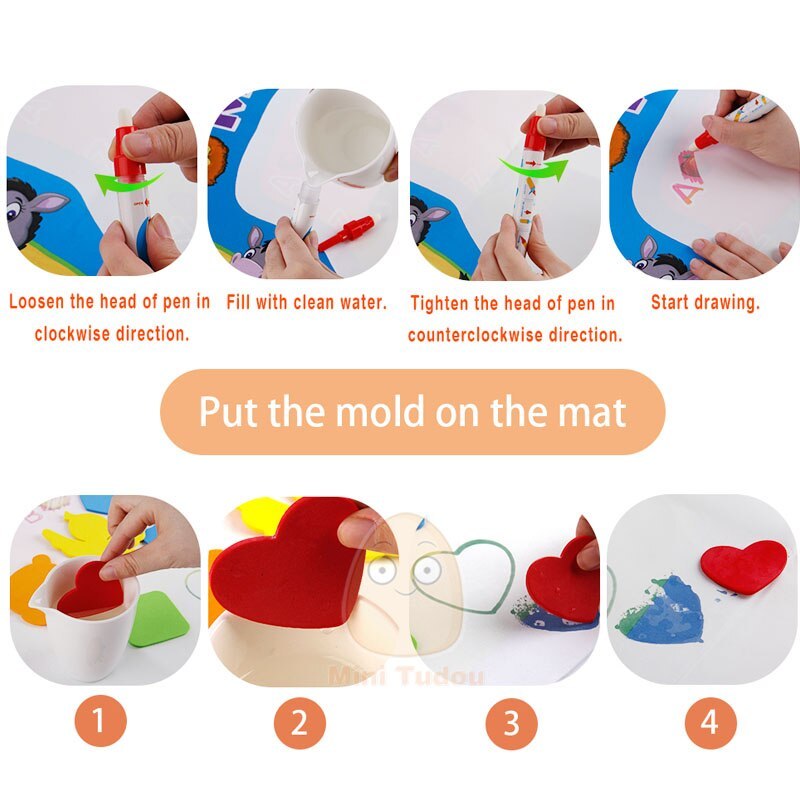 Loosen the head of pen in clockwise direction.

Fill with clean water.

Tighten the head of pen in counterclockwise direction.

Start drawing.

Put the mold on the mat

Mini Tudou

1

2

3

4