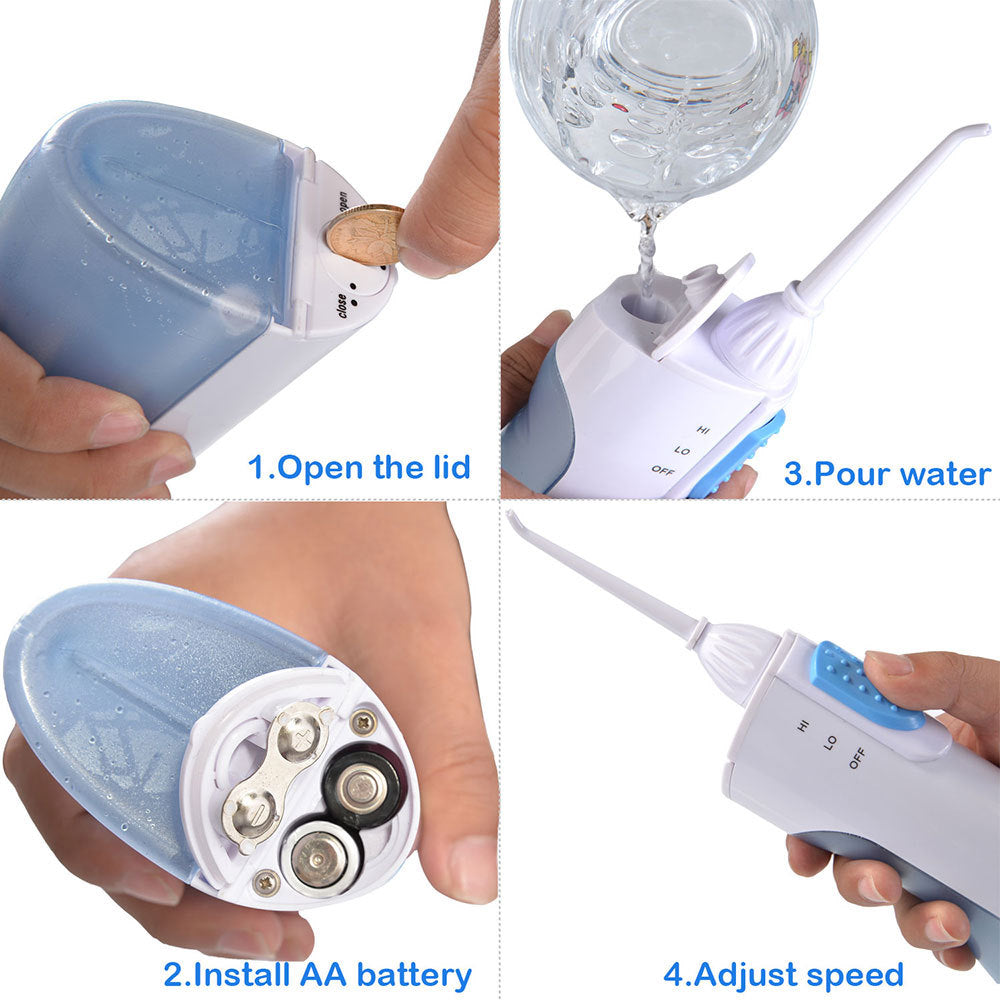 open
close

1.Open the lid

HI
LO
OFF

3.Pour water

2.Install AA battery

HI
LO
OFF

4.Adjust speed